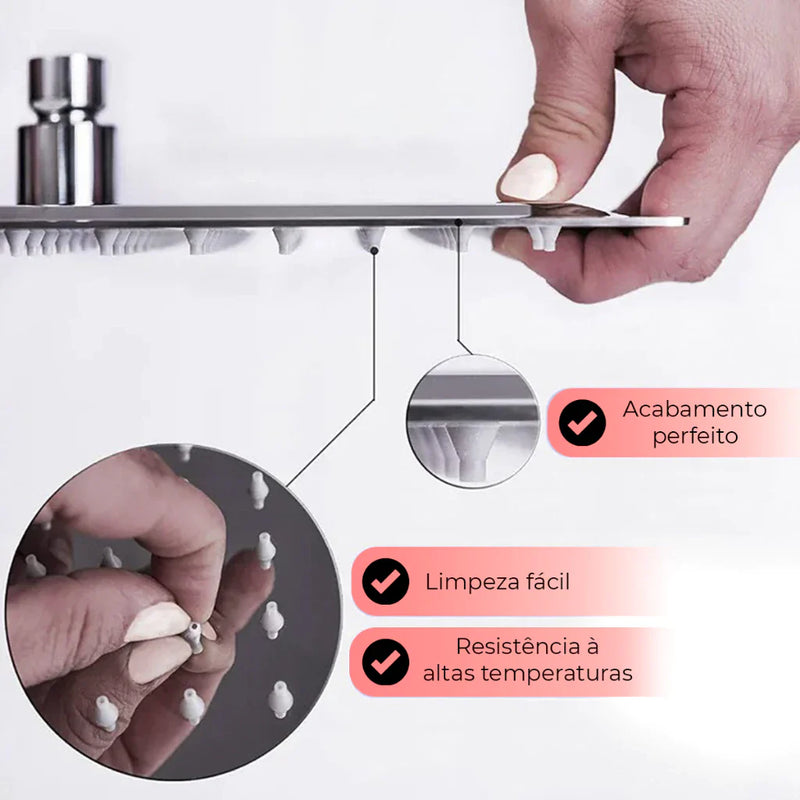 Acabamento perfeito

Limpeza fácil

Resistência à altas temperaturas